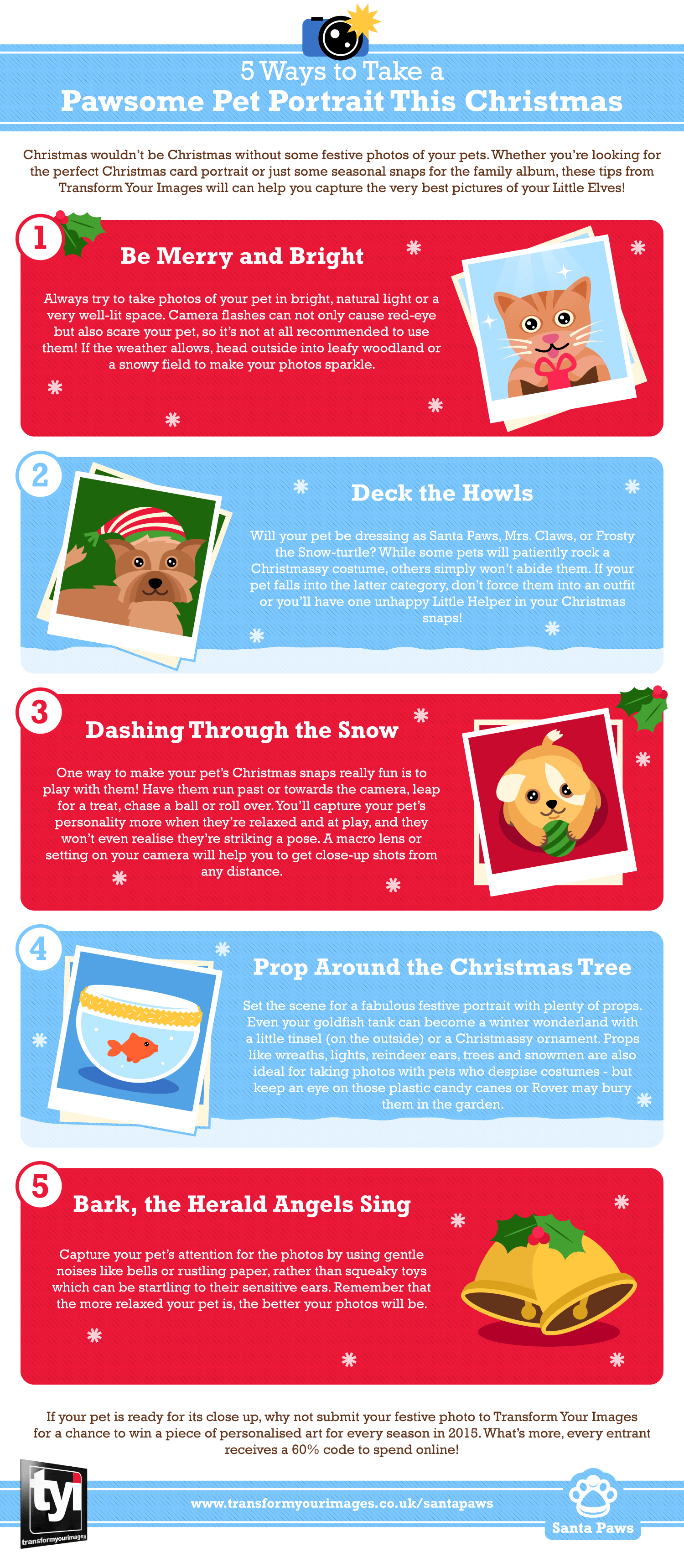 5 Ways to Take a
Pawsome Pet Portrait This Christmas

Christmas wouldn't be Christmas without some festive photos of your pets. Whether you're looking for the perfect Christmas card portrait or just some seasonal snaps for the family album, these tips from Transform Your Images will can help you capture the very best pictures of your Little Elves!

1

Be Merry and Bright

Always try to take photos of your pet in bright, natural light or a very well-lit space. Camera flashes can not only cause red-eye but also scare your pet, so it's not at all recommended to use them! If the weather allows, head outside into leafy woodland or a snowy field to make your photos sparkle.

2

Deck the Howls

Will your pet be dressing as Santa Paws, Mrs. Claws, or Frosty the Snow-turtle? While some pets will patiently rock a Christmassy costume, others simply won't abide them. If your pet falls into the latter category, don't force them into an outfit or you'll have one unhappy Little Helper in your Christmas snaps!

3

Dashing Through the Snow

One way to make your pet's Christmas snaps really fun is to play with them! Have them run past or towards the camera, leap for a treat, chase a ball or roll over. You'll capture your pet's personality more when they're relaxed and at play, and they won't even realise they're striking a pose. A macro lens or setting on your camera will help you to get close-up shots from any distance.

4

Prop Around the Christmas Tree

Set the scene for a fabulous festive portrait with plenty of props. Even your goldfish tank can become a winter wonderland with a little tinsel (on the outside) or a Christmassy ornament. Props like wreaths, lights, reindeer ears, trees and snowmen are also ideal for taking photos with pets who despise costumes - but keep an eye on those plastic candy canes or Rover may bury them in the garden.

5

Bark, the Herald Angels Sing

Capture your pet's attention for the photos by using gentle noises like bells or rustling paper, rather than squeaky toys which can be startling to their sensitive ears. Remember that the more relaxed your pet is, the better your photos will be.

If your pet is ready for its close up, why not submit your festive photo to Transform Your Images for a chance to win a piece of personalised art for every season in 2015. What's more, every entrant receives a 60% code to spend online!

tyi
transformyourimages

www.transformyourimages.co.uk/santapaws

Santa Paws